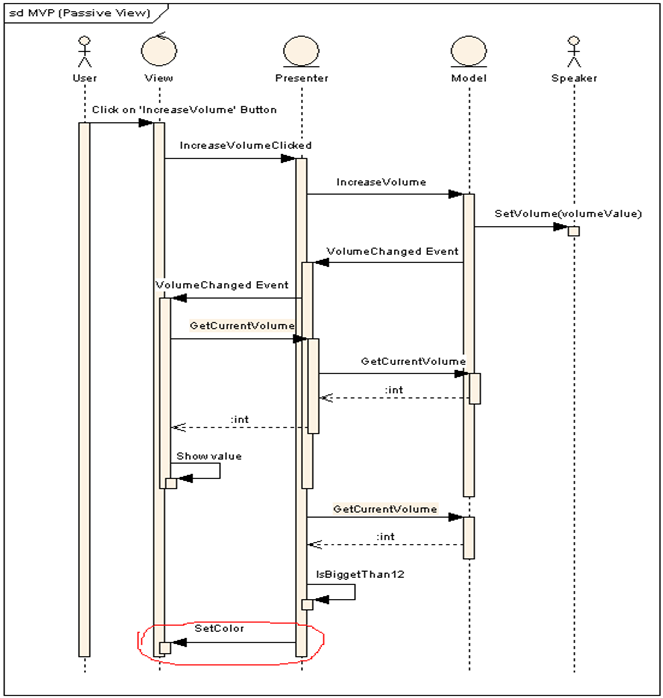 sd MVP (Passive View)

User

View

Presenter

Model

Speaker

Click on 'IncreaseVolume' Button

IncreaseVolumeClicked

IncreaseVolume

SetVolume(volumeValue)

VolumeChanged Event

VolumeChanged Event

GetCurrentVolume

GetCurrentVolume

:int

:int

Show value

GetCurrentVolume

:int

IsBiggetThan12

SetColor